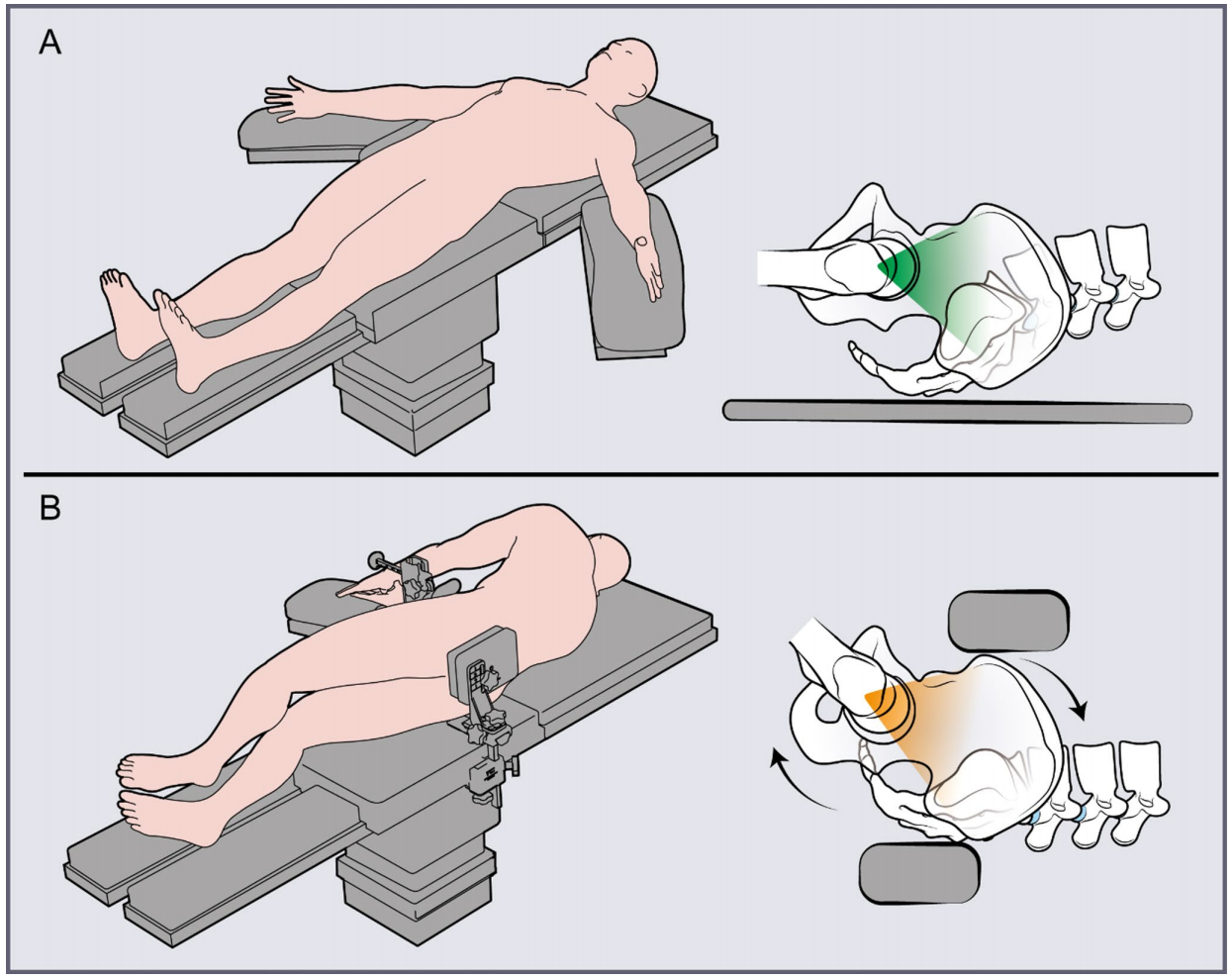 A

B