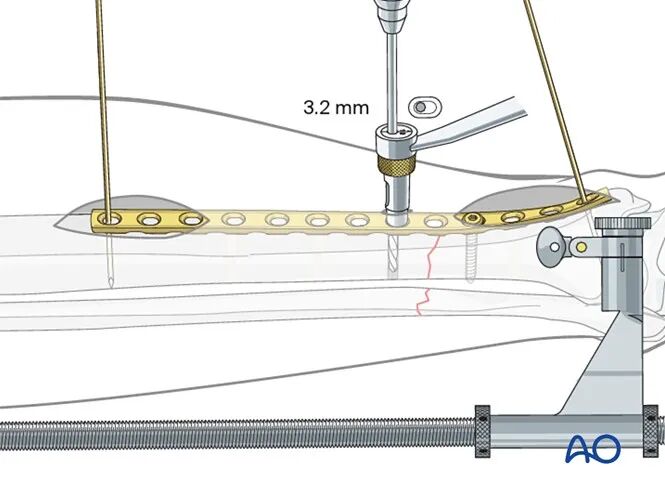 3.2 mm

AO