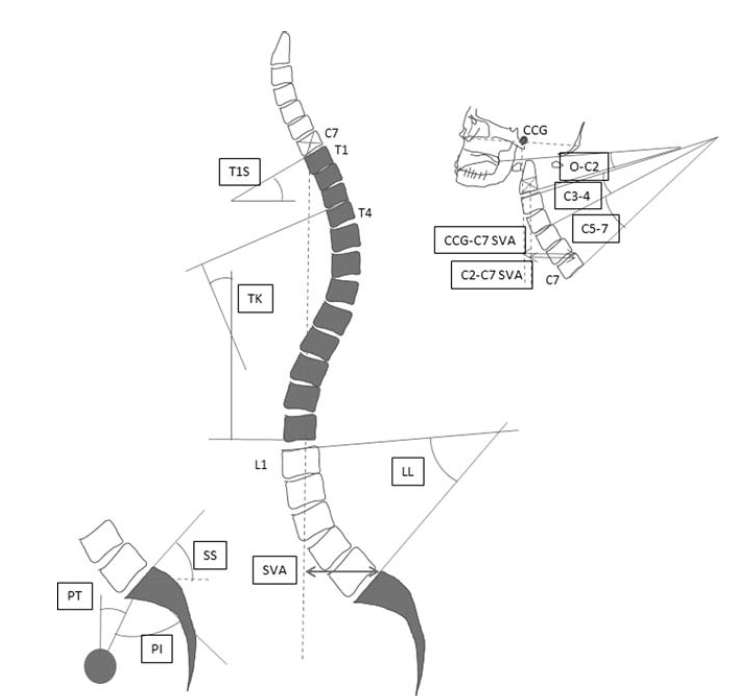 C7
T1
T1S
T4
TK
L1
LL
SS
SVA
PT
PI
CCG
O-C2
C3-4
C5-7
CCG-C7 SVA
C2-C7 SVA
C7